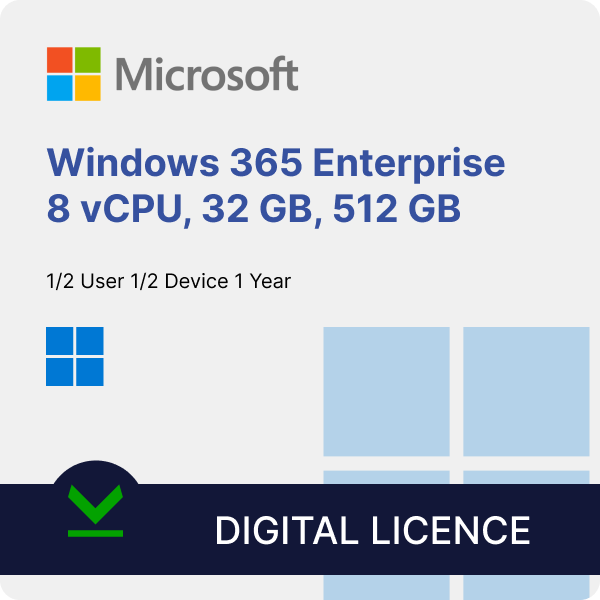 Microsoft

Windows 365 Enterprise
8 vCPU, 32 GB, 512 GB

1/2 User 1/2 Device 1 Year

DIGITAL LICENCE